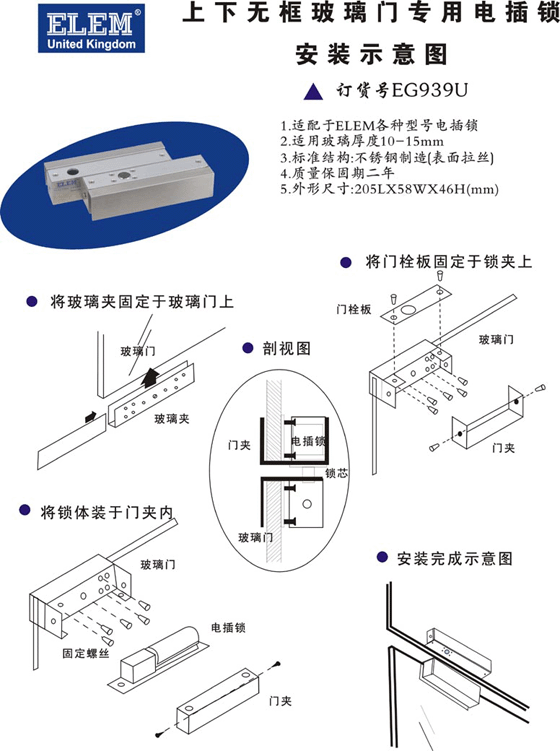 ELEM®
United Kingdom

上下无框玻璃门专用电插锁

安装示意图

▲ 订货号EG939U

1.适配于ELEM各种型号电插锁
2.适用玻璃厚度10-15mm
3.标准结构:不锈钢制造(表面拉丝)
4.质量保固期二年
5.外形尺寸:205LX58WX46H(mm)

● 将玻璃夹固定于玻璃门上

玻璃门

玻璃夹

● 剖视图

门夹

电插锁

锁芯

玻璃门

● 将门栓板固定于锁夹上

门栓板

玻璃门

门夹

● 将锁体装于门夹内

玻璃门

固定螺丝

电插锁

门夹

● 安装完成示意图